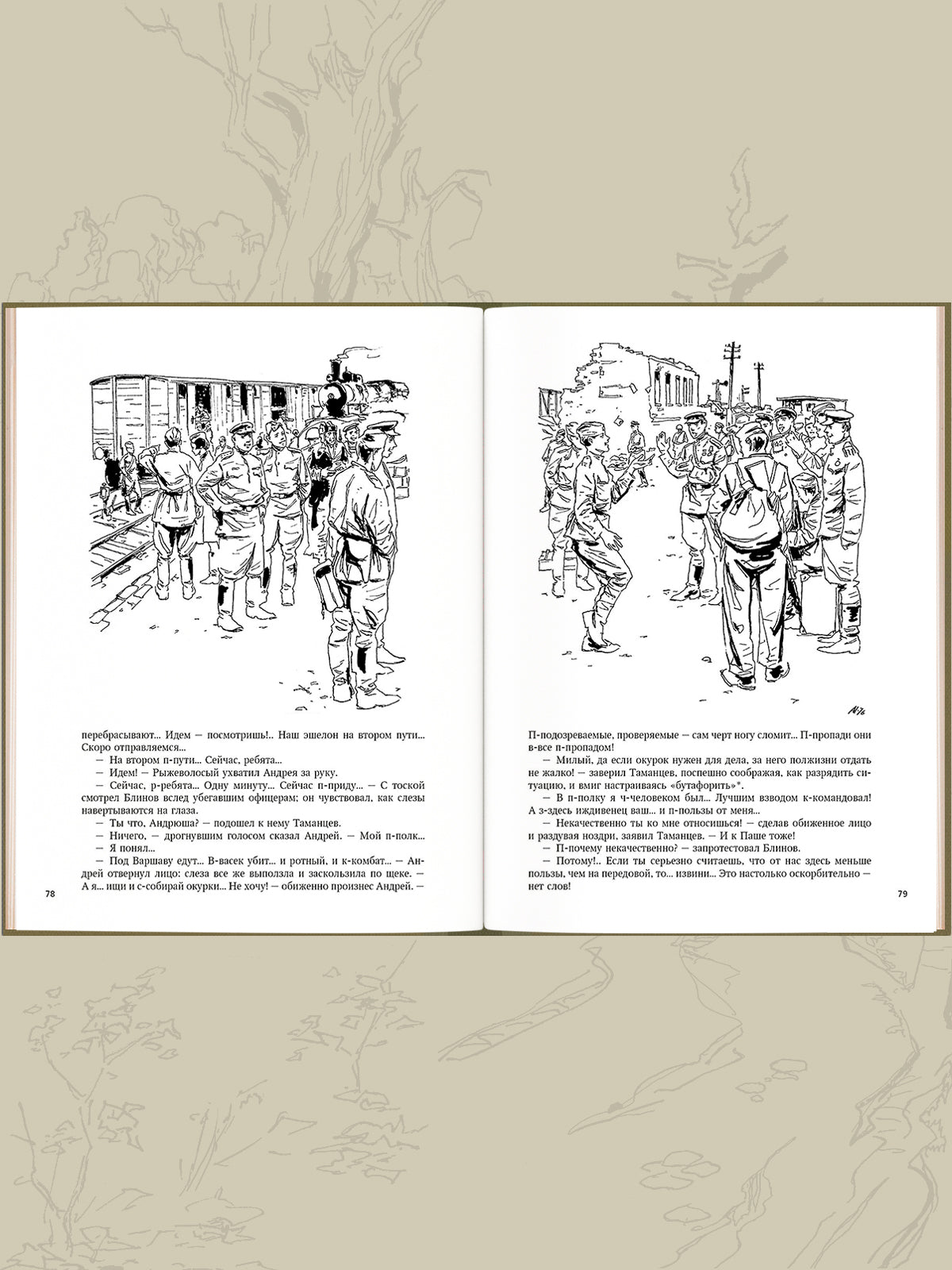 перебрасывают... Идем — посмотришь!.. Наш эшелон на втором пути... Скоро отправляемся...

— На втором п-пути... Сейчас, ребята...

— Идем! — Рыжеволосый ухватил Андрея за руку.

— Сейчас, р-ребята... Одну минуту... Сейчас п-приду... — С тоской смотрел Блинов вслед убегавшим офицерам; он чувствовал, как слезы навертываются на глаза.

— Ты что, Андрюша? — подошел к нему Таманцев.

— Ничего, — дрогнувшим голосом сказал Андрей. — Мой п-полк...

— Я понял...

— Под Варшаву едут... В-васек убит... и ротный, и к-комбат... — Андрей отвернул лицо: слеза все же выползла и заскользила по щеке. — А я... ищи и с-собирай окурки... Не хочу! — обиженно произнес Андрей. —

78

П-подозреваемые, проверяемые — сам черт ногу сломит... П-пропади они в-все п-пропадом!

— Милый, да если окурок нужен для дела, за него полжизни отдать не жалко! — заверил Таманцев, поспешно соображая, как разрядить ситуацию, и вмиг настраиваясь «бутафорить»*.

— В п-полку я ч-человеком был... Лучшим взводом к-командовал! А з-здесь иждивенец ваш... и п-пользы от меня...

— Некачественно ты ко мне относишься! — сделав обиженное лицо и раздувая ноздри, заявил Таманцев. — И к Паше тоже!

— П-почему некачественно? — запротестовал Блинов.

— Потому!.. Если ты серьезно считаешь, что от нас здесь меньше пользы, чем на передовой, то... извини... Это настолько оскорбительно — нет слов!

79